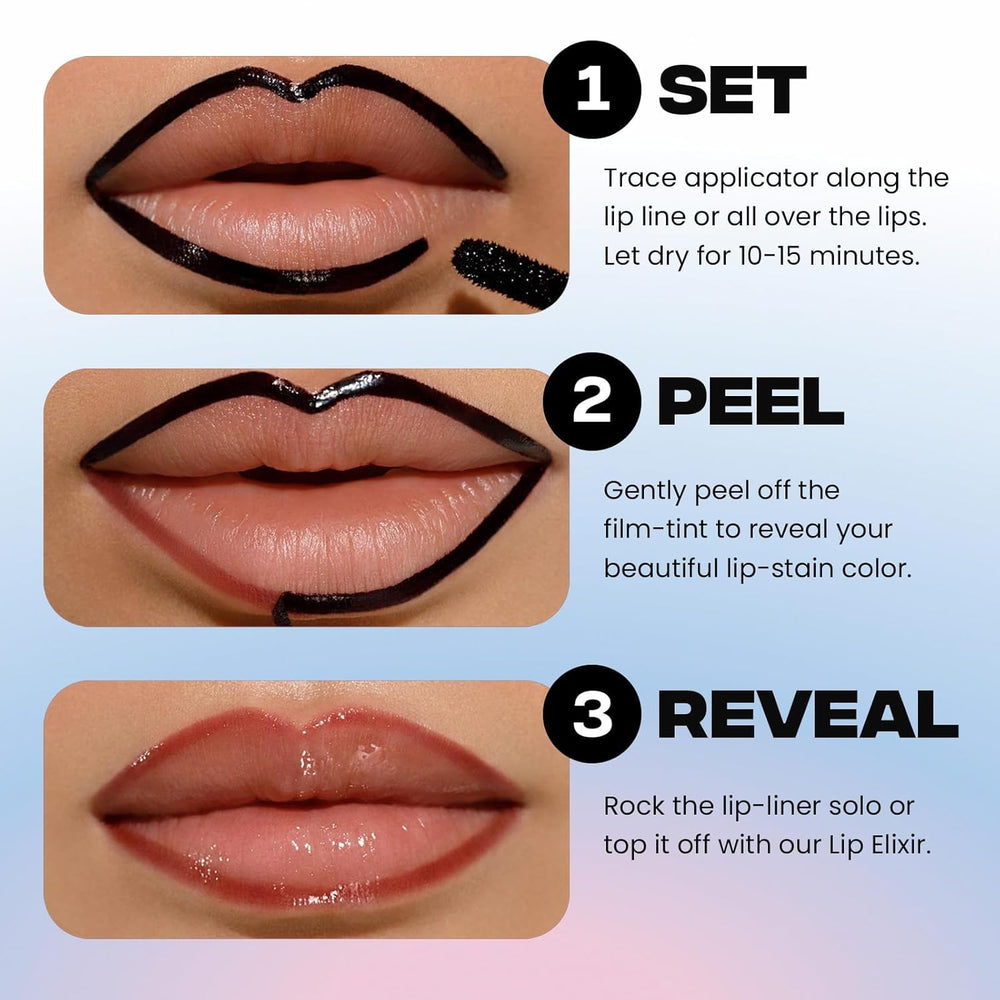 1 SET

Trace applicator along the lip line or all over the lips. Let dry for 10-15 minutes.

2 PEEL

Gently peel off the film-tint to reveal your beautiful lip-stain color.

3 REVEAL

Rock the lip-liner solo or top it off with our Lip Elixir.